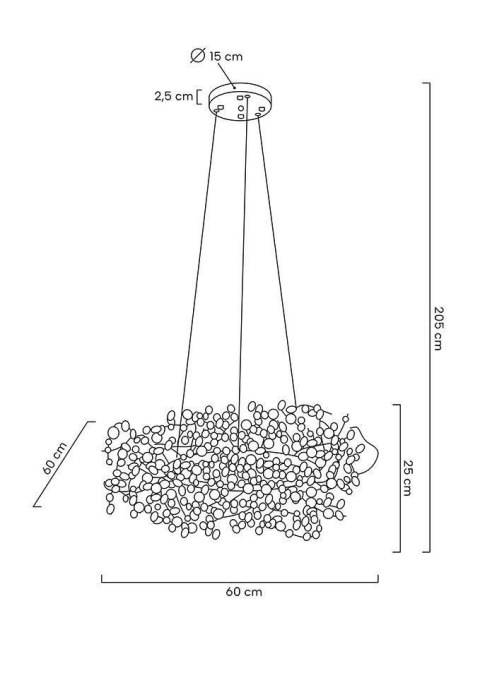 Ø 15 cm

2,5 cm

205 cm

60 cm

25 cm

60 cm